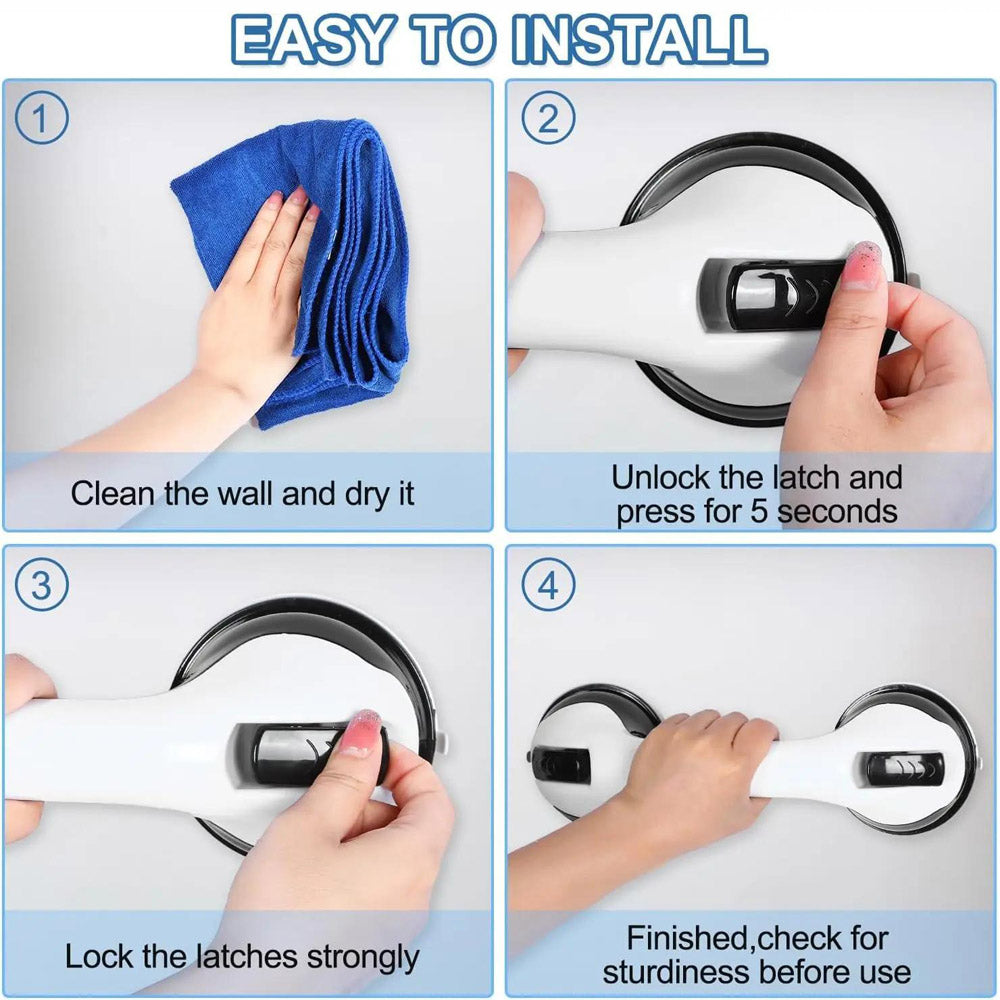 EASY TO INSTALL

1

Clean the wall and dry it

2

Unlock the latch and press for 5 seconds

3

Lock the latches strongly

4

Finished,check for sturdiness before use