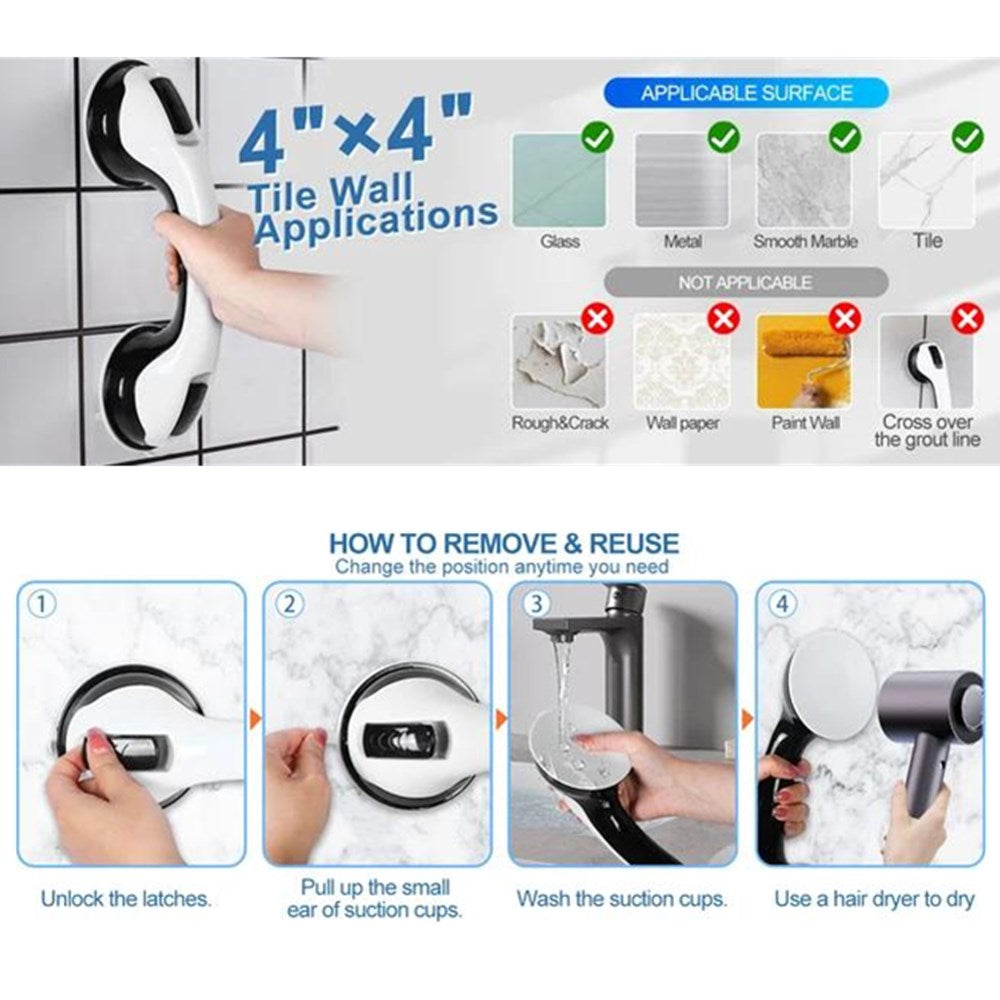 4"×4"
Tile Wall Applications

APPLICABLE SURFACE

Glass

Metal

Smooth Marble

Tile

NOT APPLICABLE

Rough&Crack

Wall paper

Paint Wall

Cross over the grout line

HOW TO REMOVE & REUSE
Change the position anytime you need

1

Unlock the latches.

2

Pull up the small ear of suction cups.

3

Wash the suction cups.

4

Use a hair dryer to dry